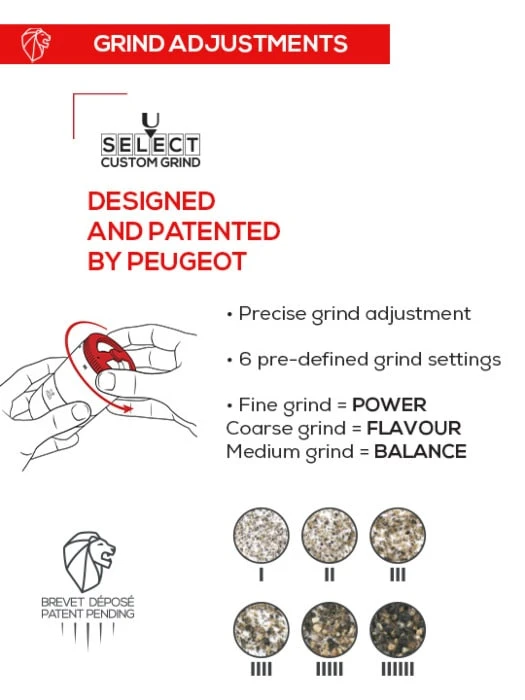 GRIND ADJUSTMENTS

U
SELECT
CUSTOM GRIND

DESIGNED AND PATENTED BY PEUGEOT

• Precise grind adjustment

• 6 pre-defined grind settings

• Fine grind = **POWER**
Coarse grind = **FLAVOUR**
Medium grind = **BALANCE**

BREVET DÉPOSÉ
PATENT PENDING

I II III

IIII IIIII IIIIII